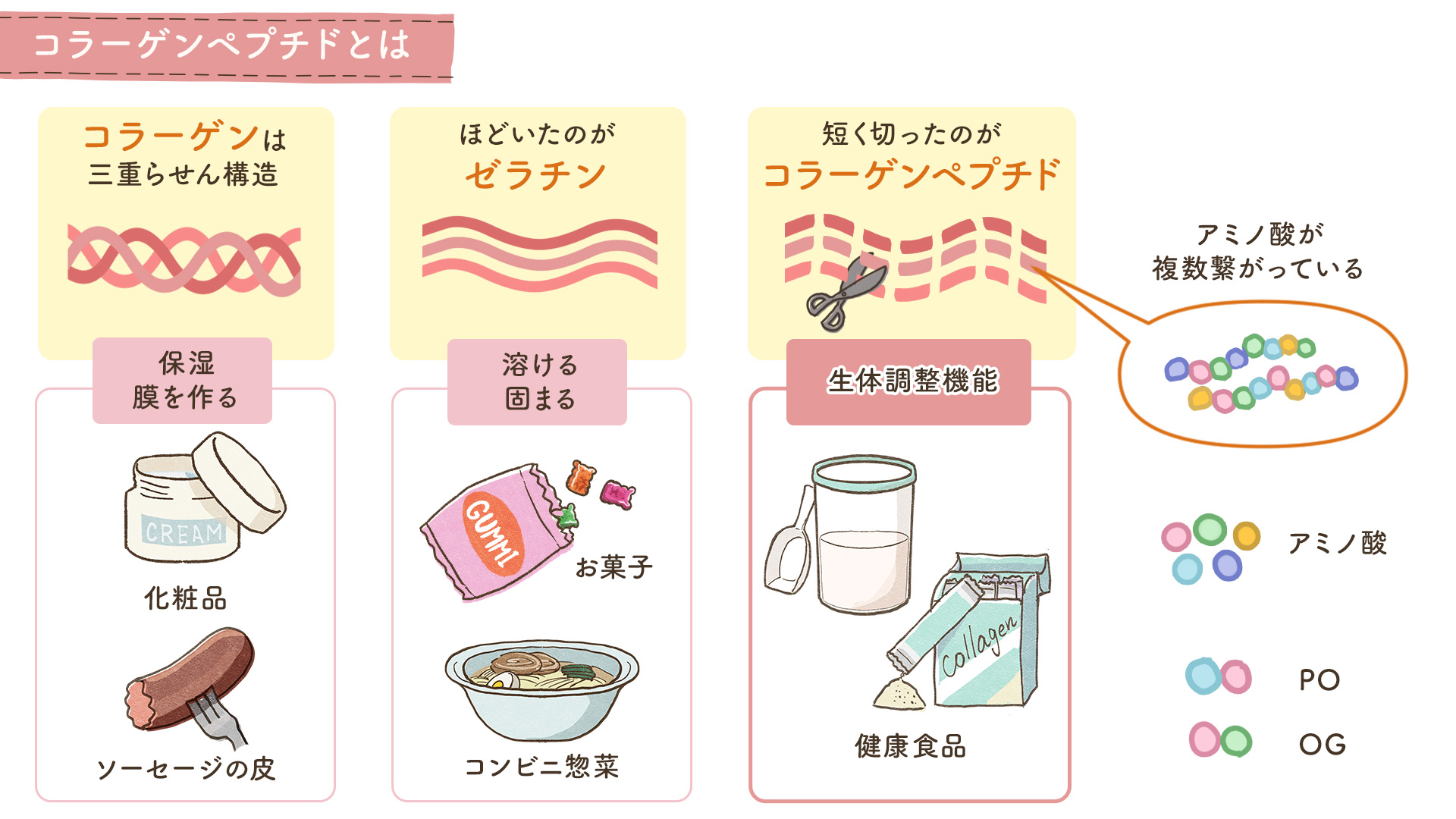 コラーゲンペプチドとは

コラーゲンは
三重らせん構造

保湿
膜を作る

CREAM

化粧品

ソーセージの皮

ほどいたのが
ゼラチン

溶ける
固まる

GUMMI

お菓子

コンビニ惣菜

短く切ったのが
コラーゲンペプチド

生体調整機能

collagen

健康食品

アミノ酸が
複数繋がっている

アミノ酸

PO

OG